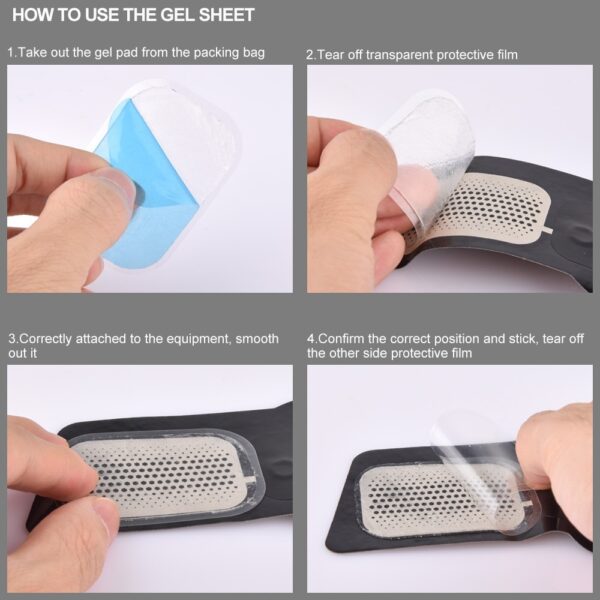 HOW TO USE THE GEL SHEET

1.Take out the gel pad from the packing bag

2.Tear off transparent protective film

3.Correctly attached to the equipment, smooth out it

4.Confirm the correct position and stick, tear off the other side protective film